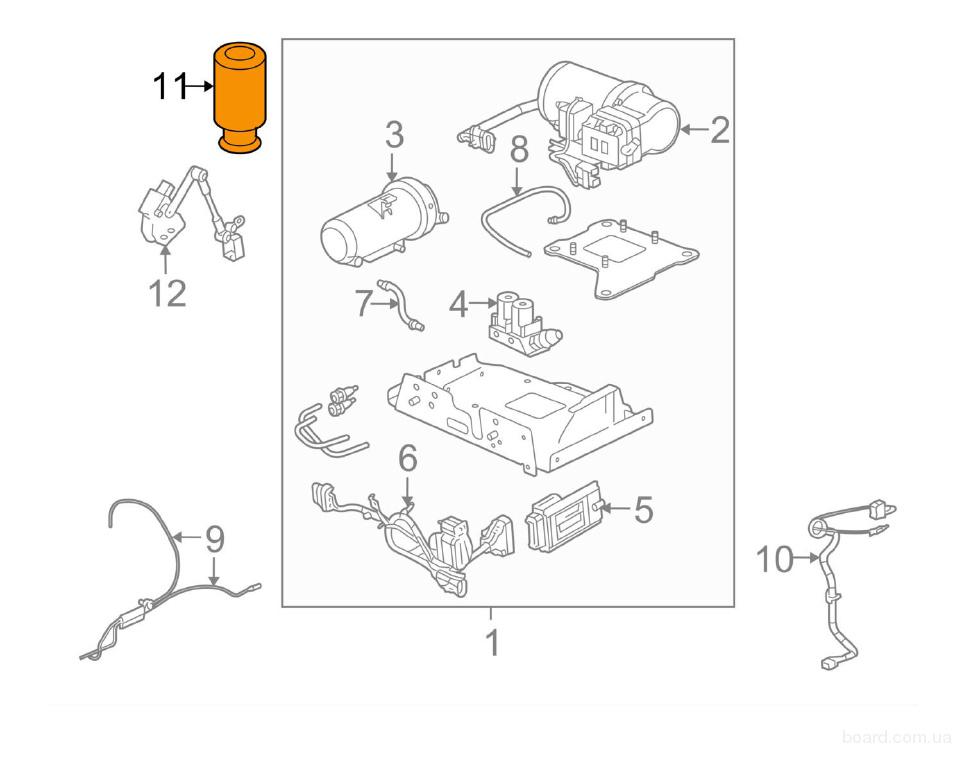 11
3
2
8
12
7
4
6
5
9
10
1
board.com.ua