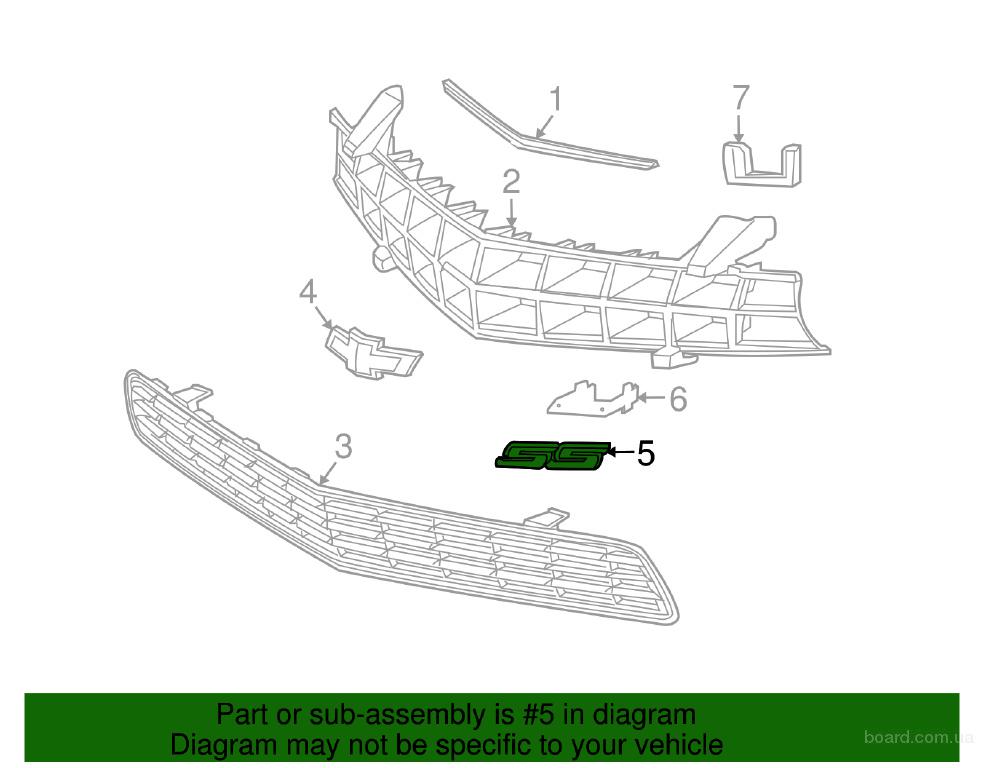 1
7
2
4
6
3
SS
5
Part or sub-assembly is #5 in diagram
Diagram may not be specific to your vehicle
board.com.ua