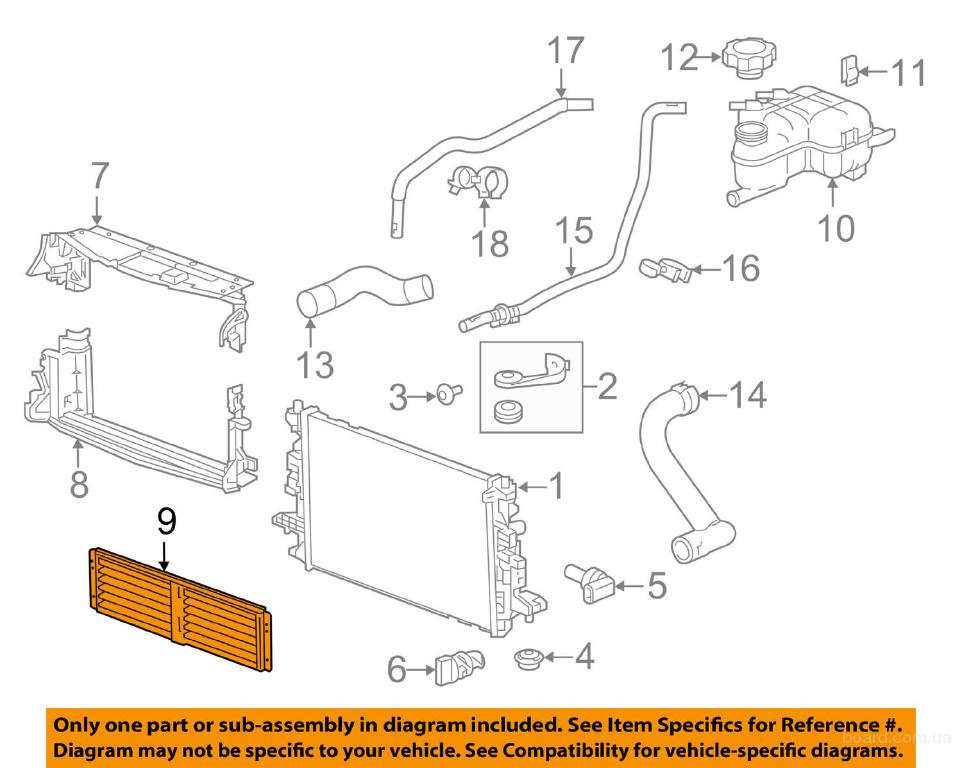 17
12
11
7
18
15
10
16
13
3
2
14
8
1
9
5
6
4

Only one part or sub-assembly in diagram included. See Item Specifics for Reference #.
Diagram may not be specific to your vehicle. See Compatibility for vehicle-specific diagrams.

board.com.ua