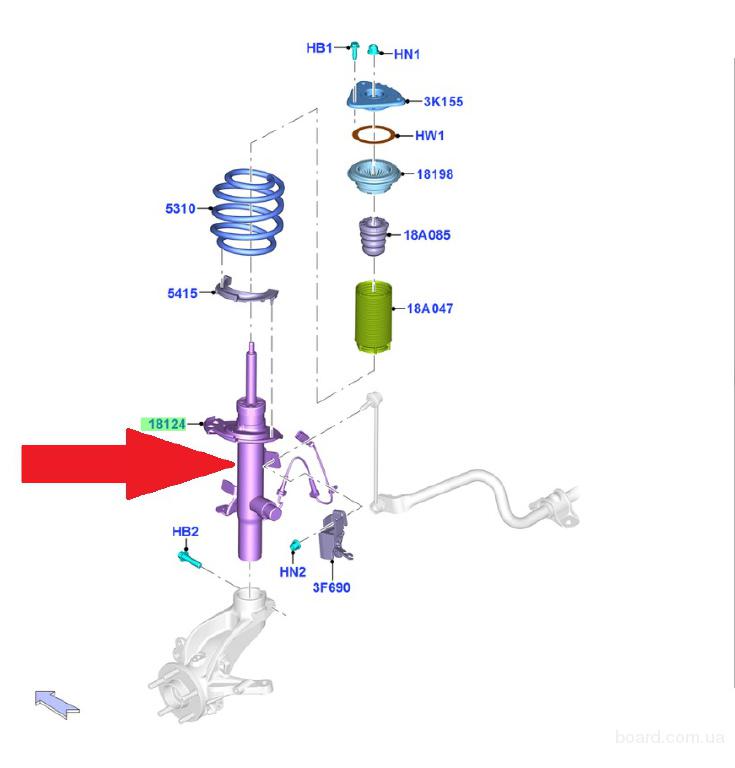 HB1
HN1
3K155
HW1
18198
5310
18A085
5415
18A047
18124
HB2
HN2
3F690
board.com.ua