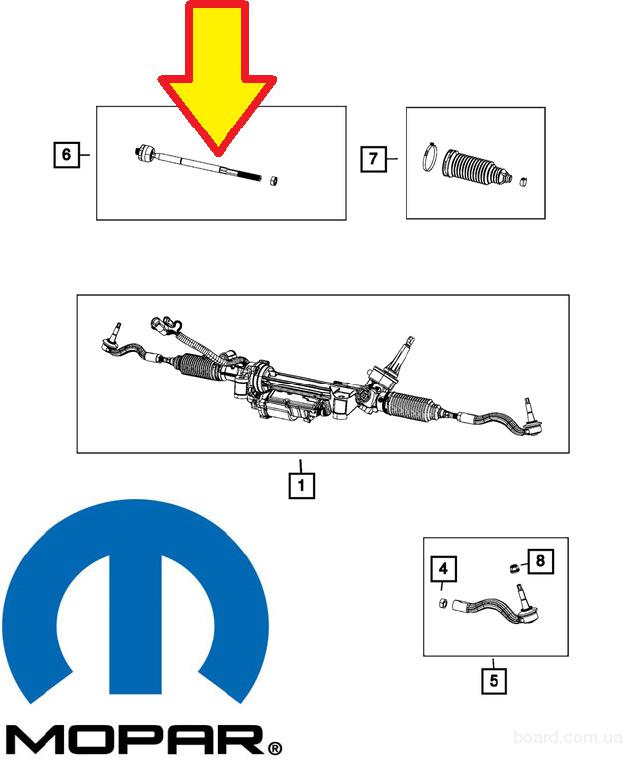 6

7

1

4

8

5

MOPAR®

board.com.ua