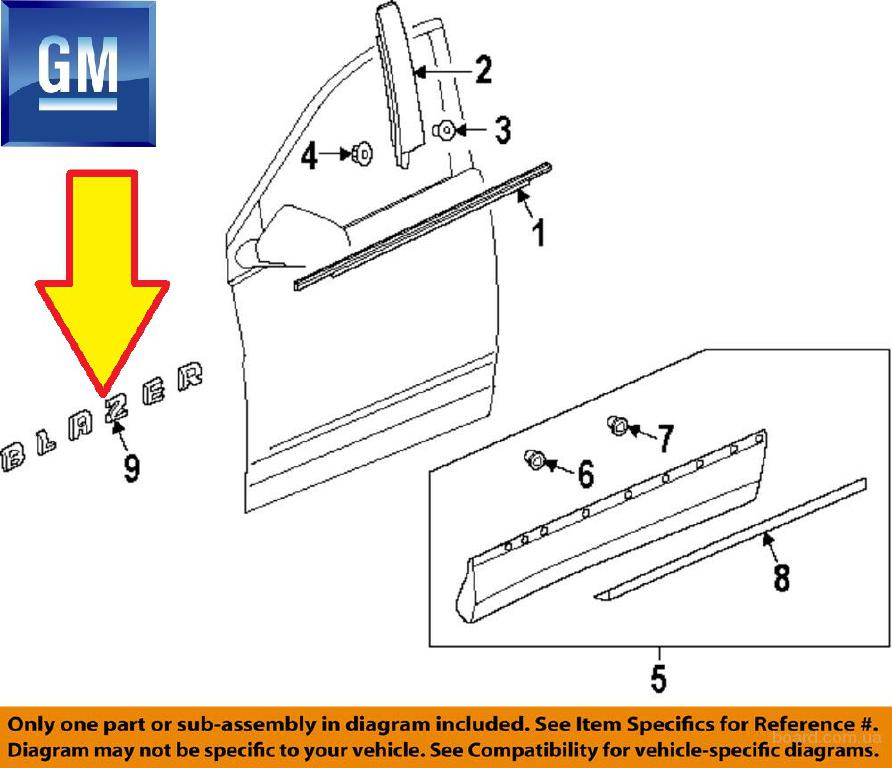 GM

2
3
4
1
BLAZER
9
7
6
8
5

Only one part or sub-assembly in diagram included. See Item Specifics for Reference #.
Diagram may not be specific to your vehicle. See Compatibility for vehicle-specific diagrams.

board.com.ua